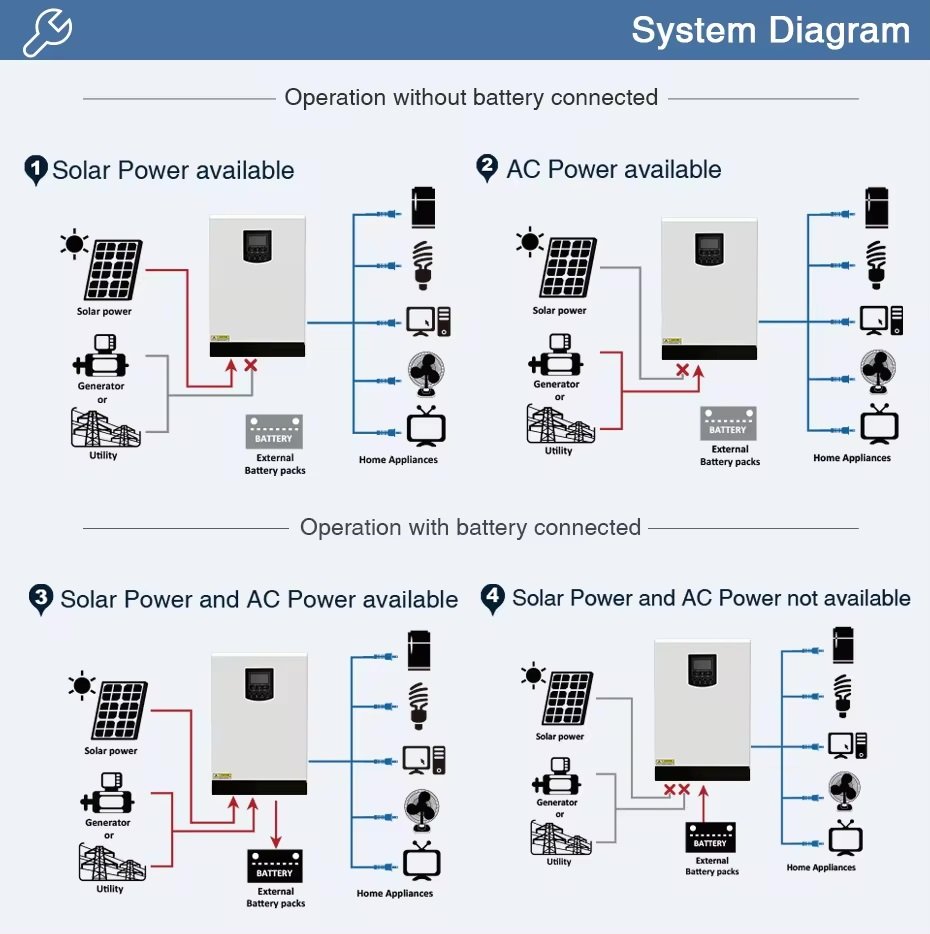 System Diagram

Operation without battery connected

1 Solar Power available

Solar power

Generator
or

Utility

BATTERY

External
Battery packs

Home Appliances

2 AC Power available

Solar power

Generator
or

Utility

BATTERY

External
Battery packs

Home Appliances

Operation with battery connected

3 Solar Power and AC Power available

Solar power

Generator
or

Utility

BATTERY

External
Battery packs

Home Appliances

4 Solar Power and AC Power not available

Solar power

Generator
or

Utility

BATTERY

External
Battery packs

Home Appliances